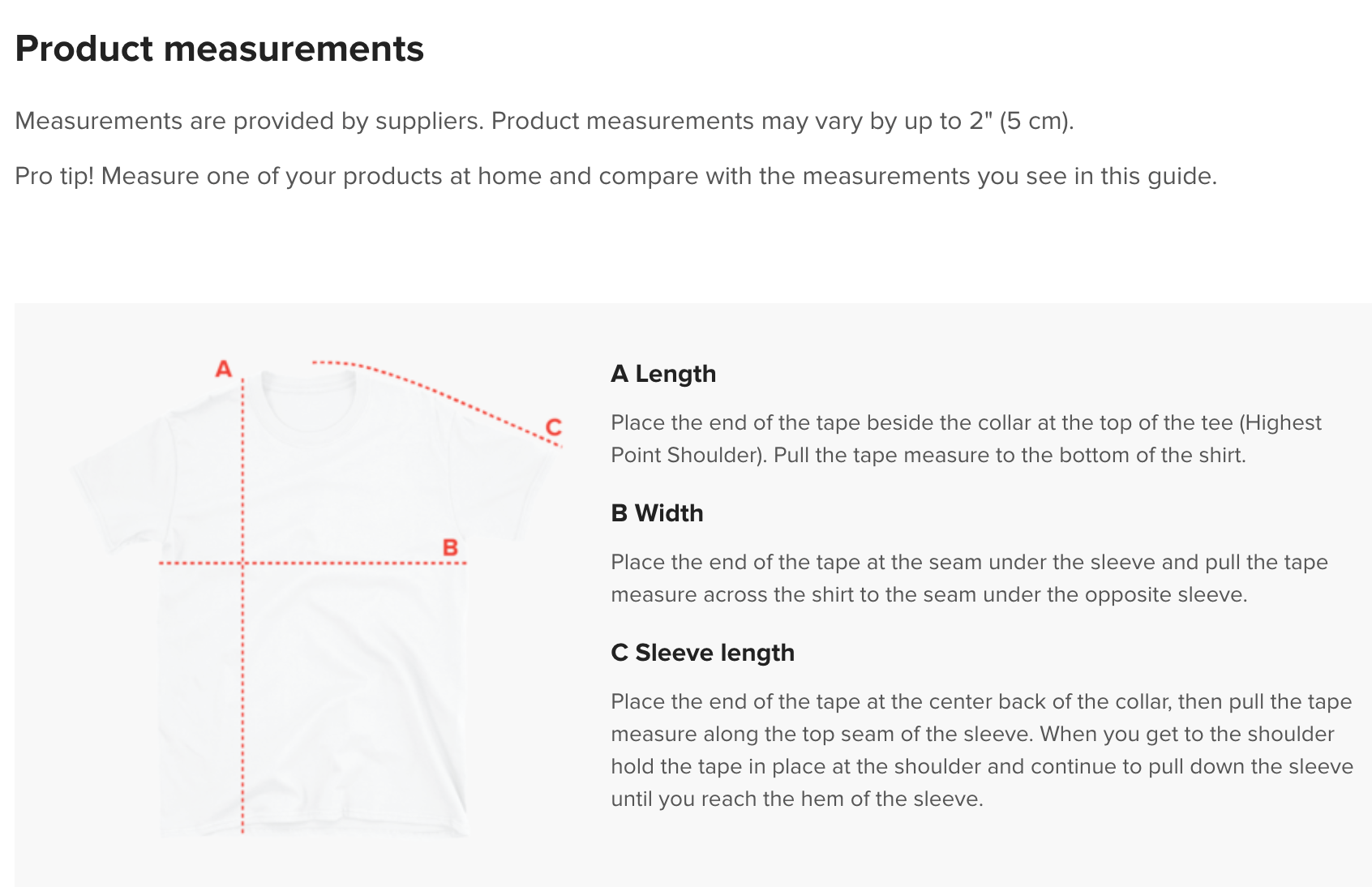 Product measurements

Measurements are provided by suppliers. Product measurements may vary by up to 2" (5 cm).

Pro tip! Measure one of your products at home and compare with the measurements you see in this guide.

A

C

B

A Length

Place the end of the tape beside the collar at the top of the tee (Highest Point Shoulder). Pull the tape measure to the bottom of the shirt.

B Width

Place the end of the tape at the seam under the sleeve and pull the tape measure across the shirt to the seam under the opposite sleeve.

C Sleeve length

Place the end of the tape at the center back of the collar, then pull the tape measure along the top seam of the sleeve. When you get to the shoulder hold the tape in place at the shoulder and continue to pull down the sleeve until you reach the hem of the sleeve.